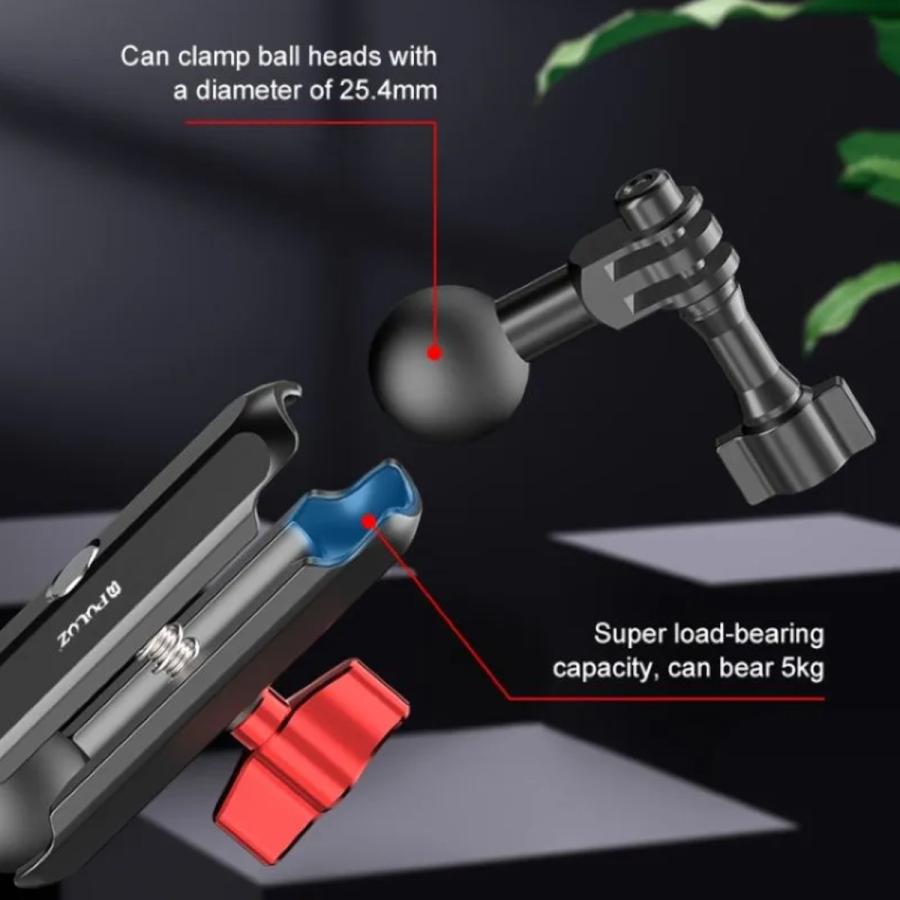 Can clamp ball heads with a diameter of 25.4mm

PULUZ

Super load-bearing capacity, can bear 5kg